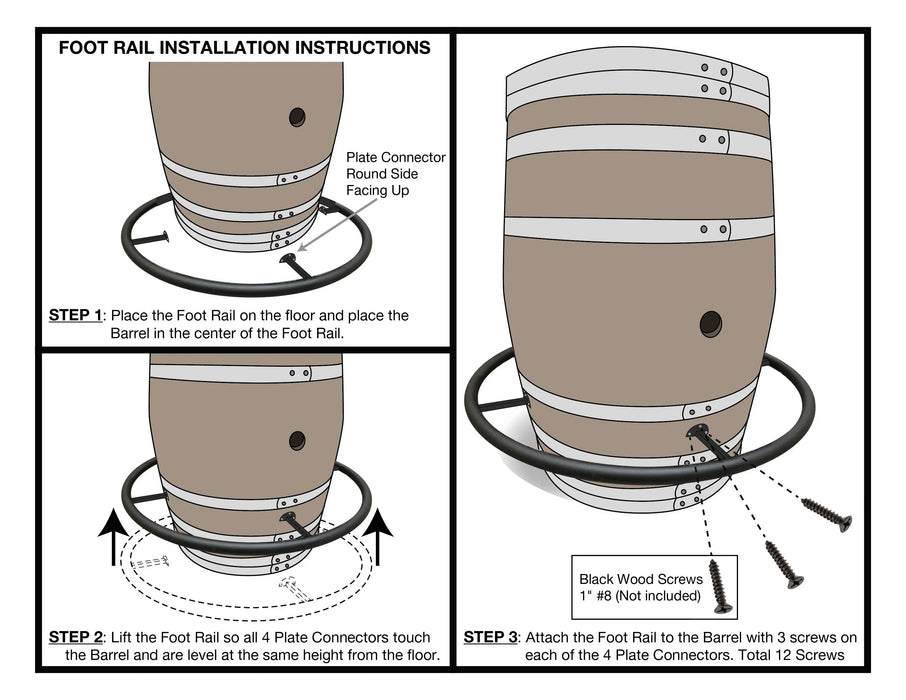 FOOT RAIL INSTALLATION INSTRUCTIONS

Plate Connector Round Side Facing Up

STEP 1: Place the Foot Rail on the floor and place the Barrel in the center of the Foot Rail.

STEP 2: Lift the Foot Rail so all 4 Plate Connectors touch the Barrel and are level at the same height from the floor.

Black Wood Screws 1" #8 (Not included)

STEP 3: Attach the Foot Rail to the Barrel with 3 screws on each of the 4 Plate Connectors. Total 12 Screws