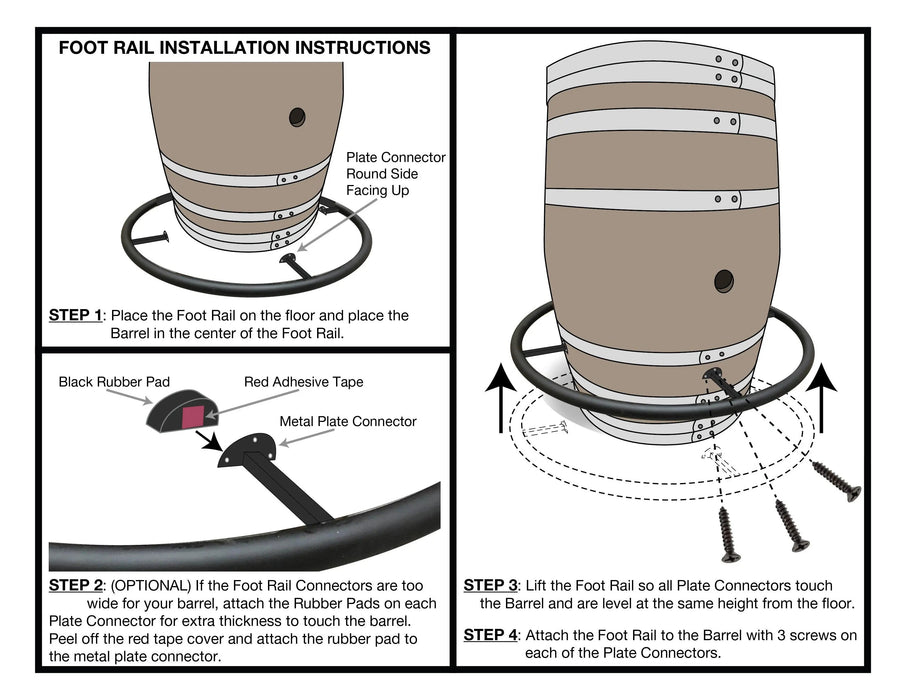 FOOT RAIL INSTALLATION INSTRUCTIONS

Plate Connector Round Side Facing Up

STEP 1: Place the Foot Rail on the floor and place the Barrel in the center of the Foot Rail.

Black Rubber Pad

Red Adhesive Tape

Metal Plate Connector

STEP 2: (OPTIONAL) If the Foot Rail Connectors are too wide for your barrel, attach the Rubber Pads on each Plate Connector for extra thickness to touch the barrel. Peel off the red tape cover and attach the rubber pad to the metal plate connector.

STEP 3: Lift the Foot Rail so all Plate Connectors touch the Barrel and are level at the same height from the floor.

STEP 4: Attach the Foot Rail to the Barrel with 3 screws on each of the Plate Connectors.